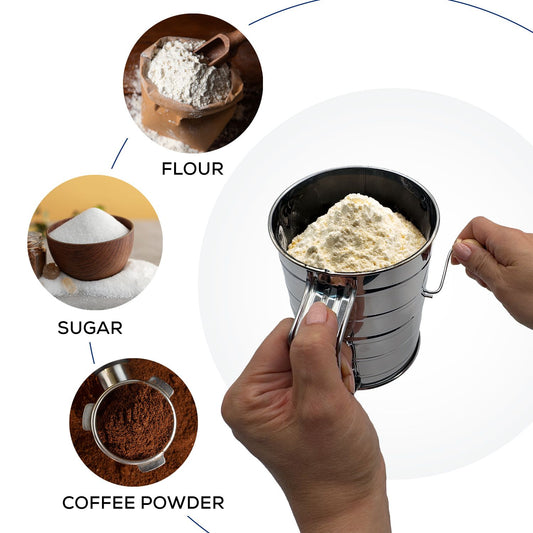 FLOUR

SUGAR

COFFEE POWDER