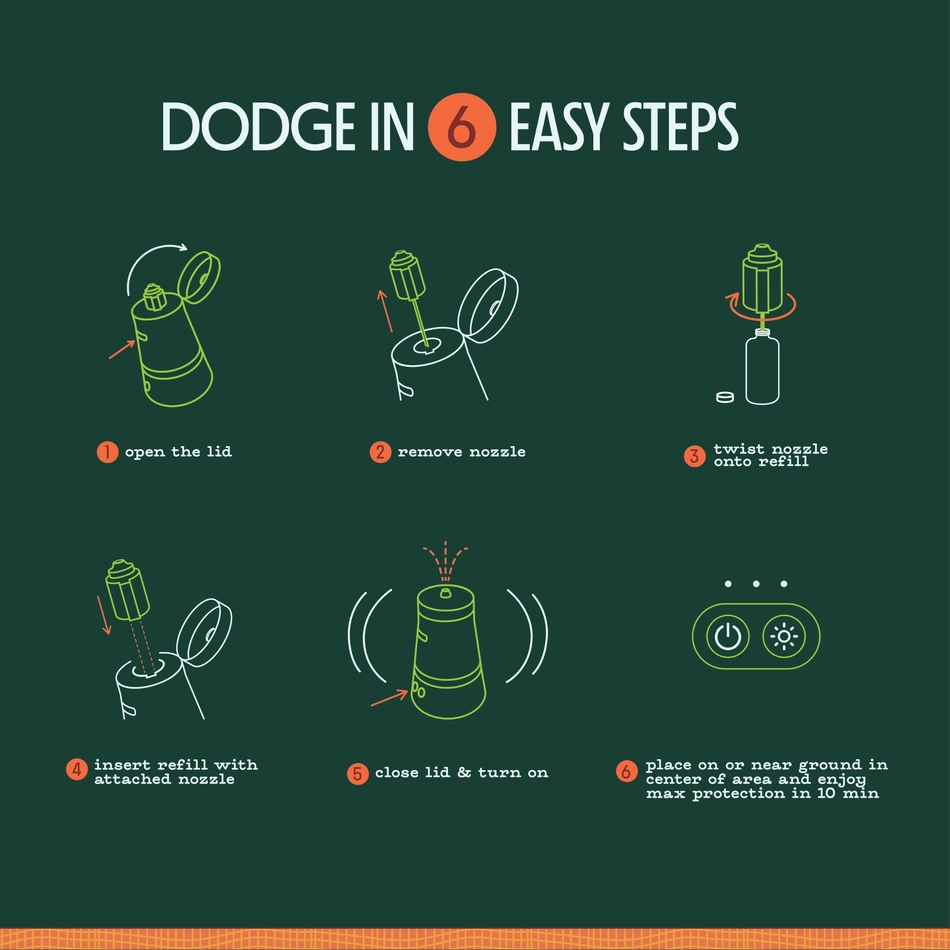 DODGE IN 6 EASY STEPS

1 open the lid

2 remove nozzle

3 twist nozzle onto refill

4 insert refill with attached nozzle

5 close lid & turn on

6 place on or near ground in center of area and enjoy max protection in 10 min