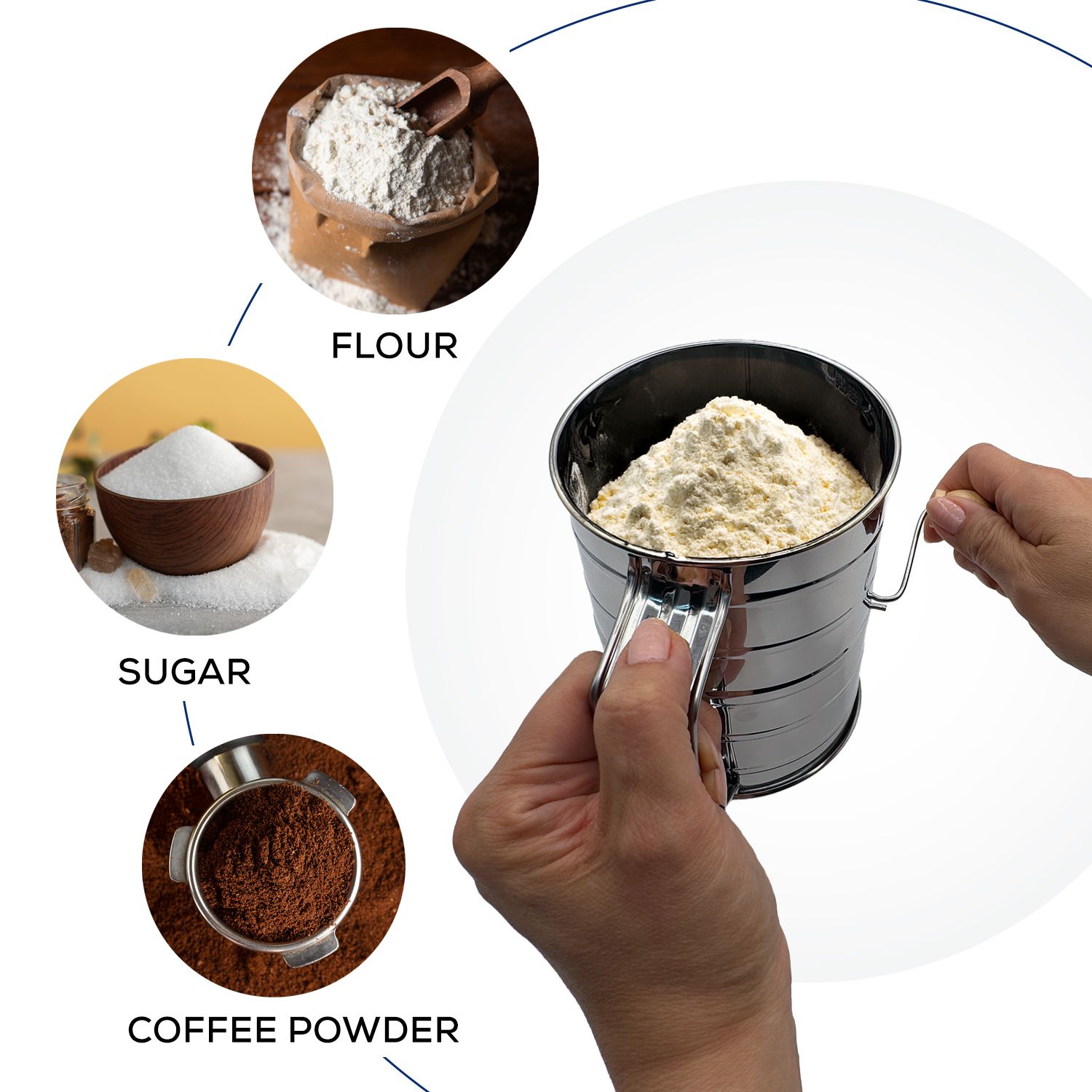 FLOUR

SUGAR

COFFEE POWDER